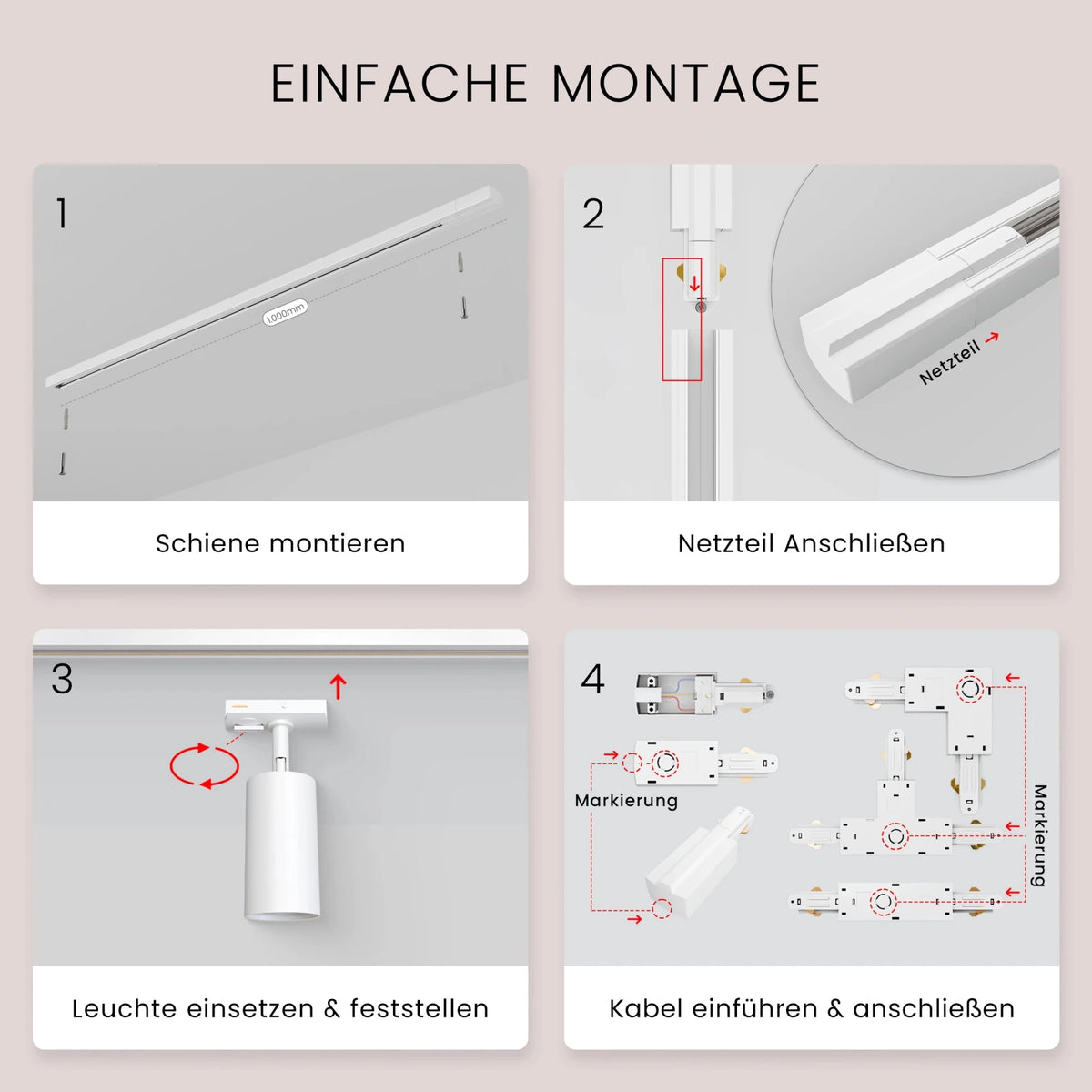 EINFACHE MONTAGE

1

1000mm

Schiene montieren

2

Netzteil

Netzteil Anschließen

3

Leuchte einsetzen & feststellen

4

Markierung

Markierung

Kabel einführen & anschließen